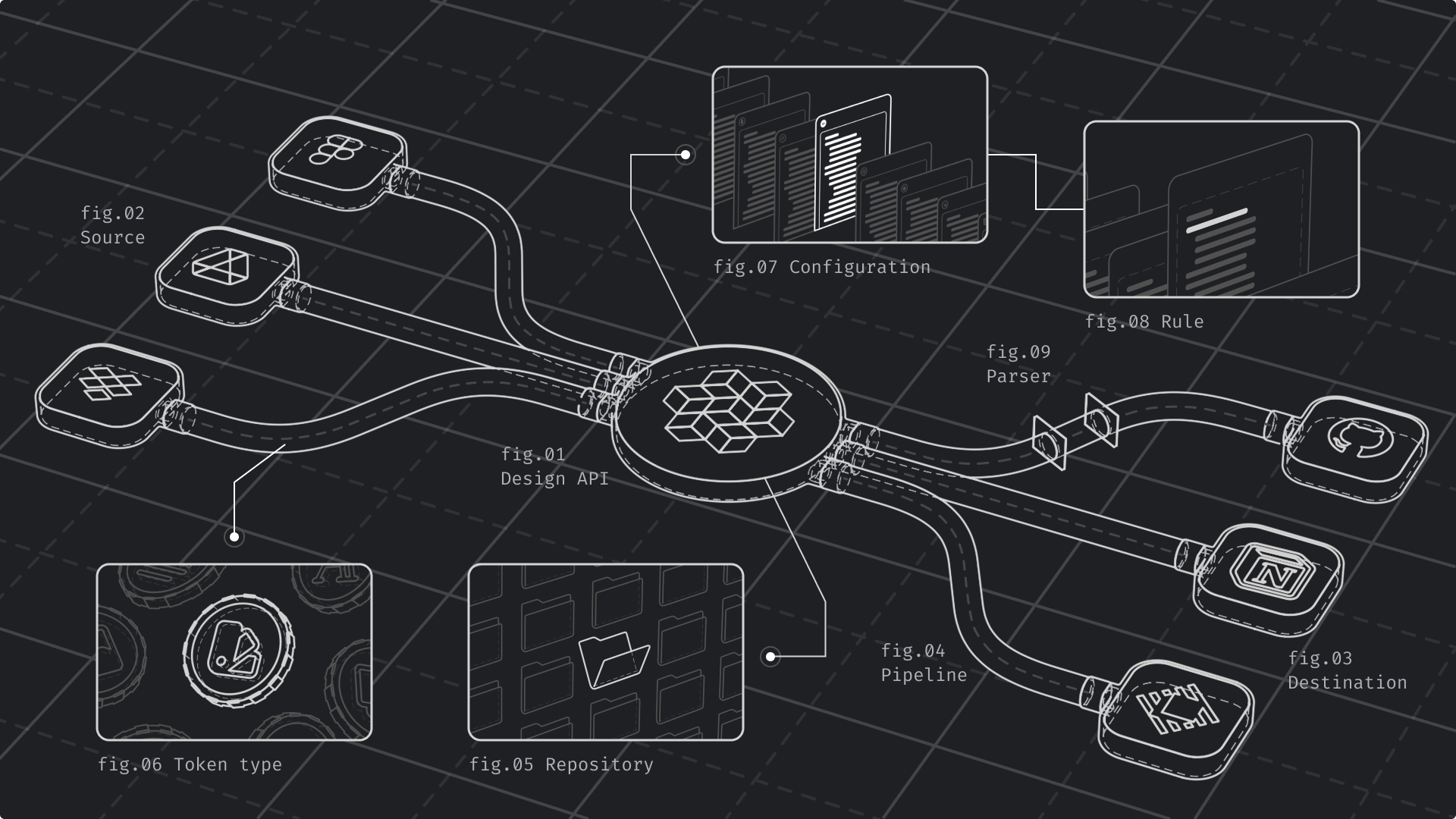 fig.02
Source

fig.07 Configuration

fig.08 Rule

fig.09
Parser

fig.01
Design API

fig.04
Pipeline

fig.03
Destination

fig.06 Token type

fig.05 Repository